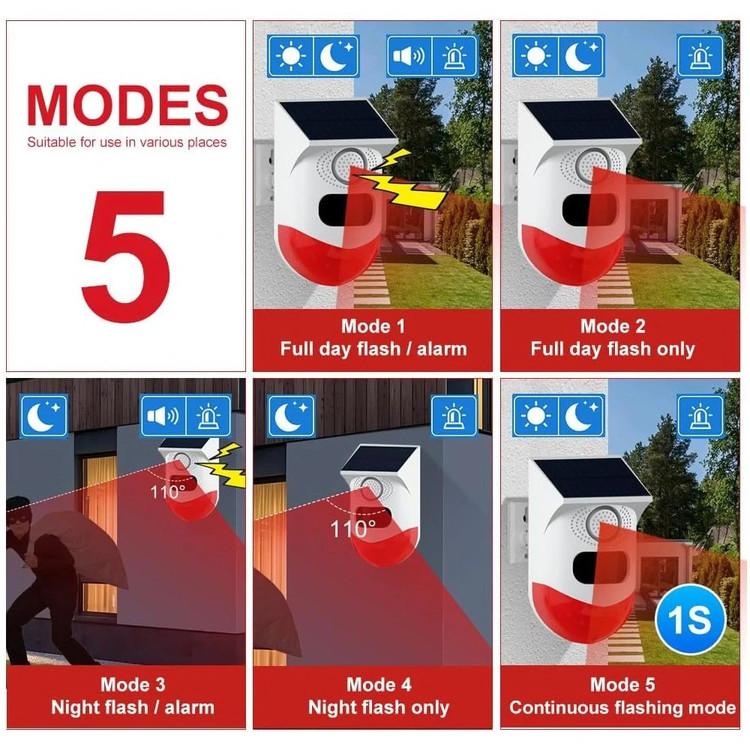 MODES
Suitable for use in various places

5

Mode 1
Full day flash / alarm

Mode 2
Full day flash only

110°

Mode 3
Night flash / alarm

110°

Mode 4
Night flash only

1S

Mode 5
Continuous flashing mode