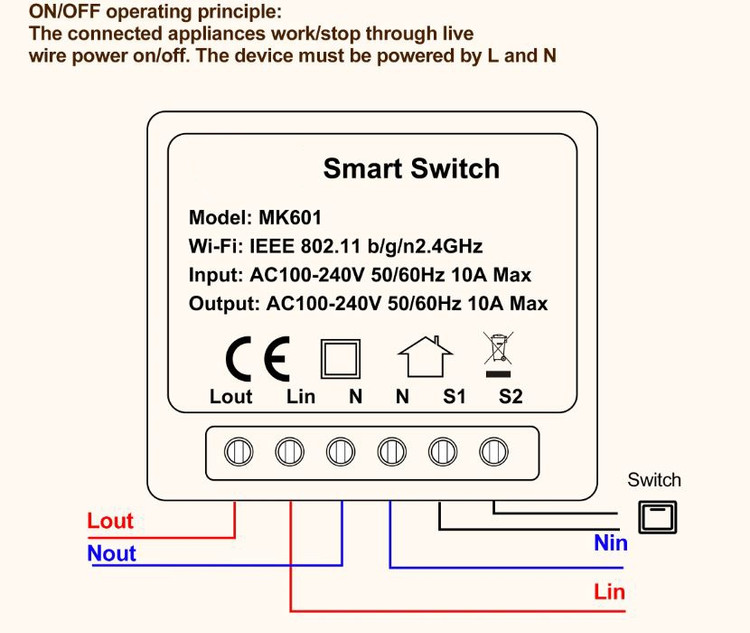 ON/OFF operating principle:
The connected appliances work/stop through live wire power on/off. The device must be powered by L and N

Smart Switch

Model: MK601
Wi-Fi: IEEE 802.11 b/g/n2.4GHz
Input: AC100-240V 50/60Hz 10A Max
Output: AC100-240V 50/60Hz 10A Max

CE

Lout Lin N N S1 S2

Switch

Lout
Nout
Nin
Lin